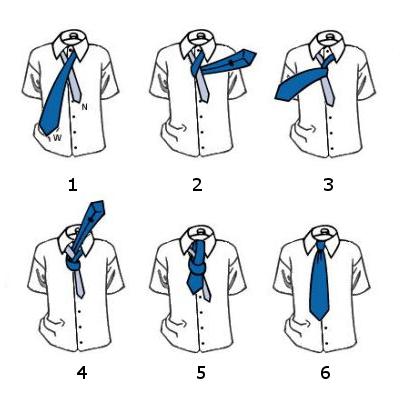 N
W
1
2
3
4
5
6